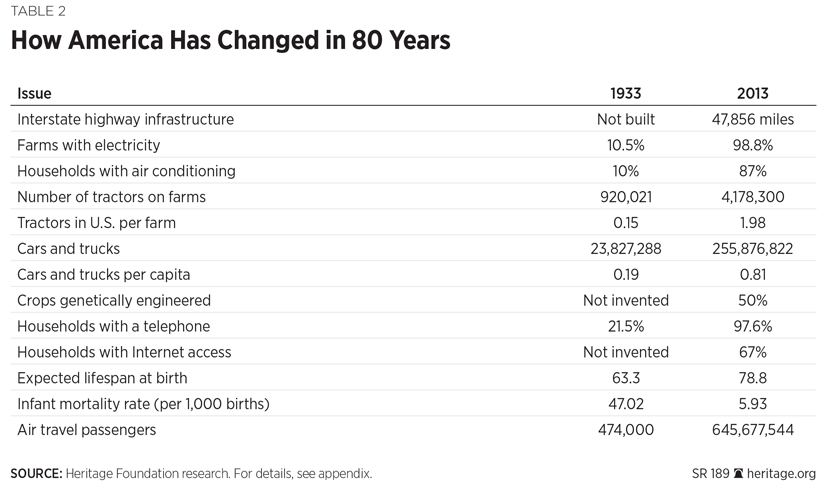 TABLE 2

How America Has Changed in 80 Years

| Issue | 1933 | 2013 |
|---|---|---|
| Interstate highway infrastructure | Not built | 47,856 miles |
| Farms with electricity | 10.5% | 98.8% |
| Households with air conditioning | 10% | 87% |
| Number of tractors on farms | 920,021 | 4,178,300 |
| Tractors in U.S. per farm | 0.15 | 1.98 |
| Cars and trucks | 23,827,288 | 255,876,822 |
| Cars and trucks per capita | 0.19 | 0.81 |
| Crops genetically engineered | Not invented | 50% |
| Households with a telephone | 21.5% | 97.6% |
| Households with Internet access | Not invented | 67% |
| Expected lifespan at birth | 63.3 | 78.8 |
| Infant mortality rate (per 1,000 births) | 47.02 | 5.93 |
| Air travel passengers | 474,000 | 645,677,544 |

SOURCE: Heritage Foundation research. For details, see appendix.

SR 189 heritage.org